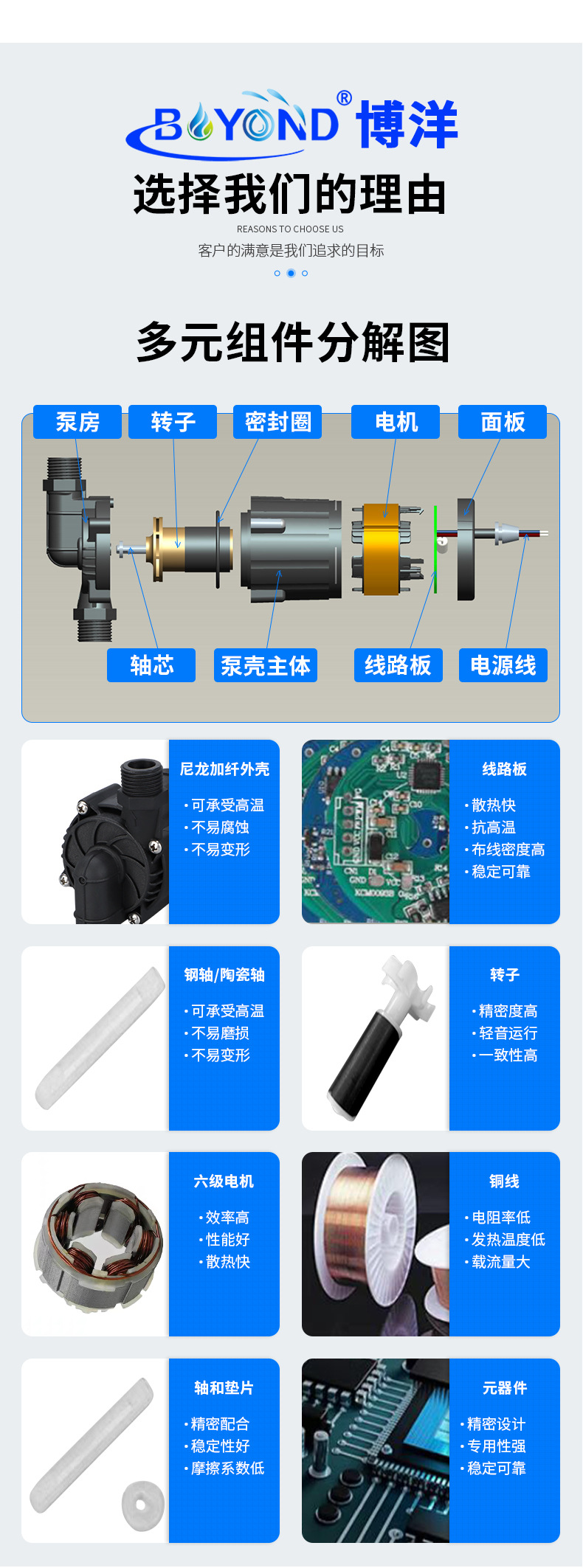 BOYOND® 博洋

选择我们的理由

REASONS TO CHOOSE US

客户的满意是我们追求的目标

多元组件分解图

泵房 转子 密封圈 电机 面板

轴芯 泵壳主体 线路板 电源线

尼龙加纤外壳
·可承受高温
·不易腐蚀
·不易变形

线路板
·散热快
·抗高温
·布线密度高
·稳定可靠

钢轴/陶瓷轴
·可承受高温
·不易磨损
·不易变形

转子
·精密度高
·轻音运行
·一致性高

六级电机
·效率高
·性能好
·散热快

铜线
·电阻率低
·发热温度低
·载流量大

轴和垫片
·精密配合
·稳定性好
·摩擦系数低

元器件
·精密设计
·专用性强
·稳定可靠