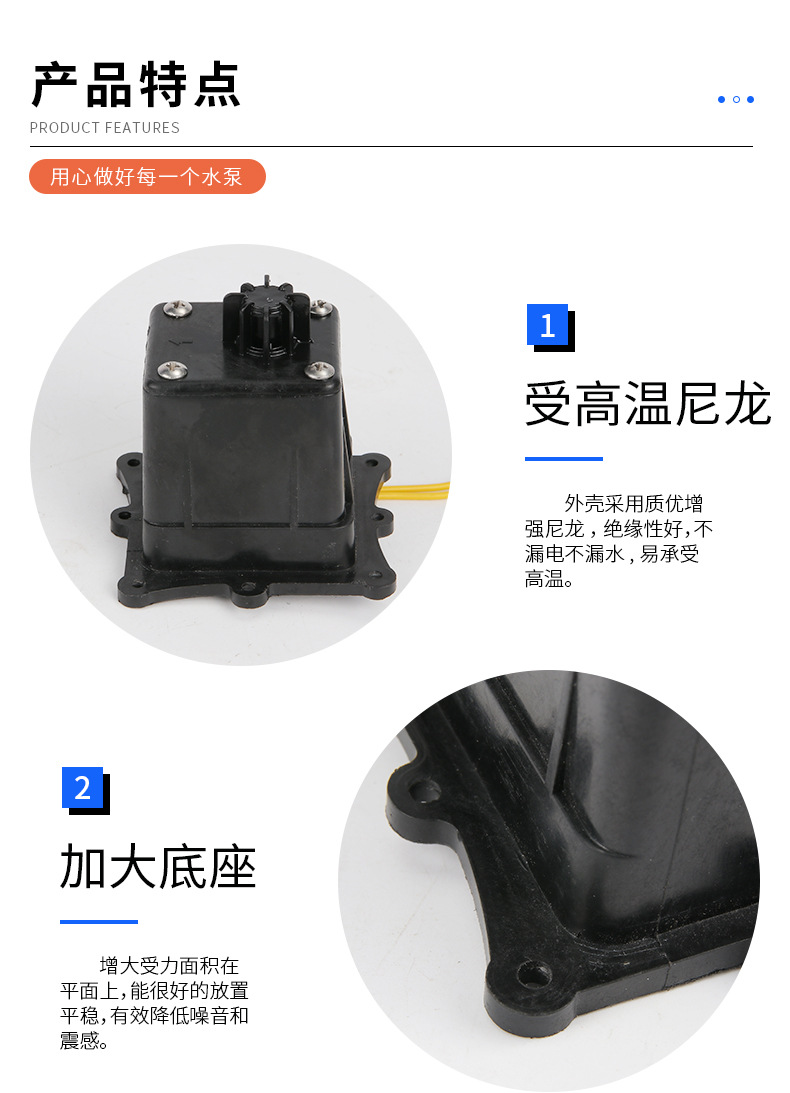 产品特点
PRODUCT FEATURES

用心做好每一个水泵

1
受高温尼龙

外壳采用质优增强尼龙，绝缘性好，不漏电不漏水，易承受高温。

2
加大底座

增大受力面积在平面上，能很好的放置平稳，有效降低噪音和震感。